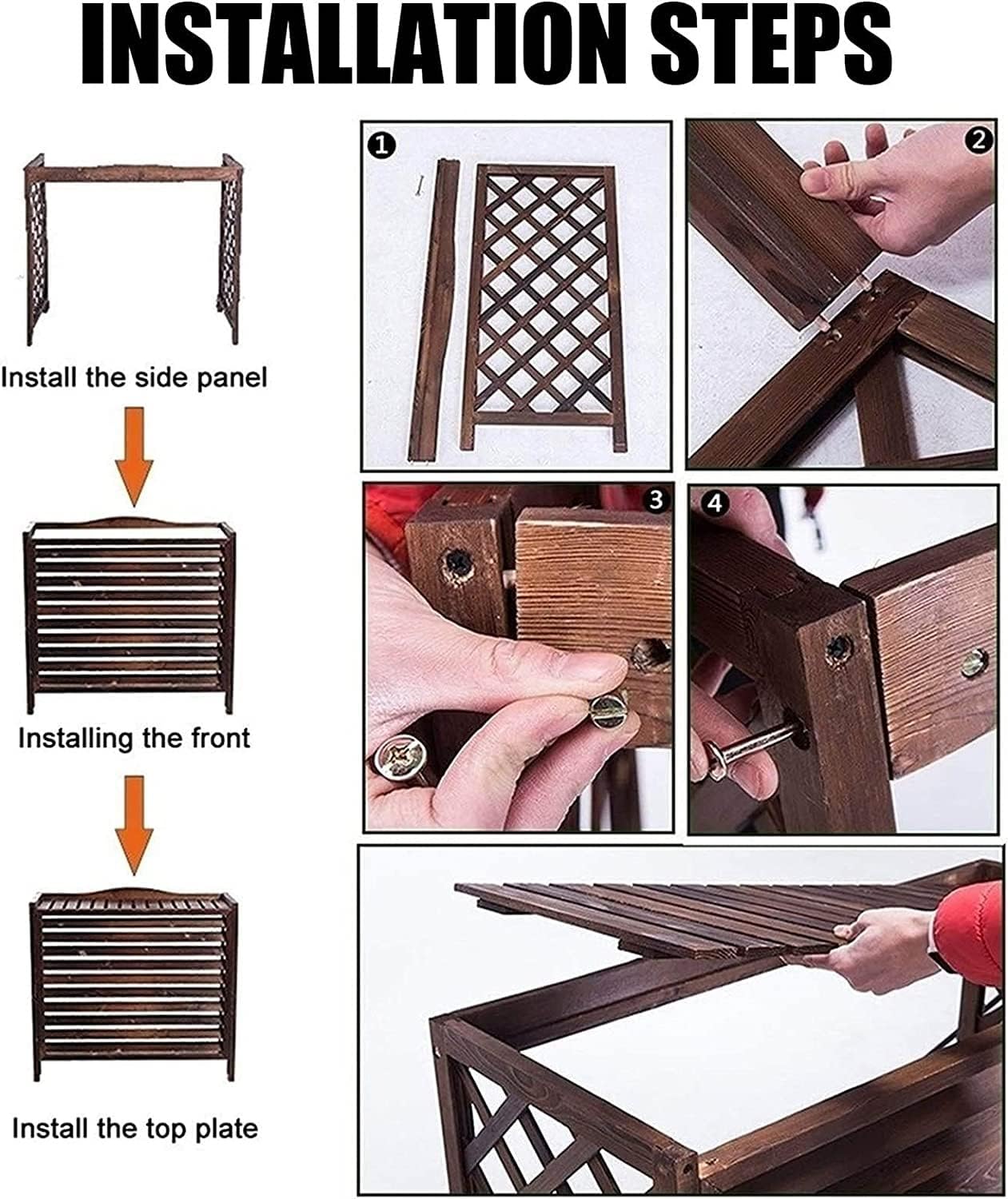 INSTALLATION STEPS

Install the side panel

Installing the front

Install the top plate

1

2

3

4